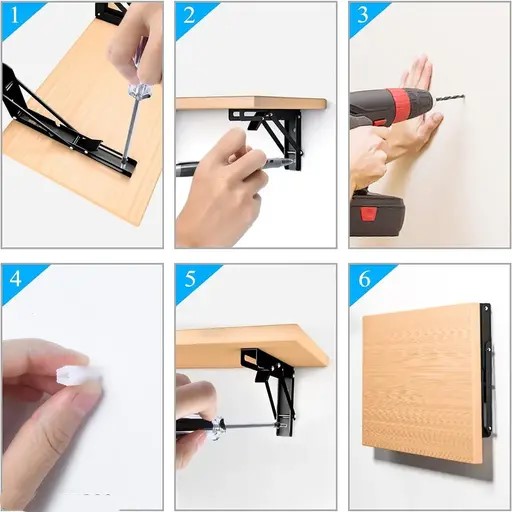 1

2

3

4

5

6